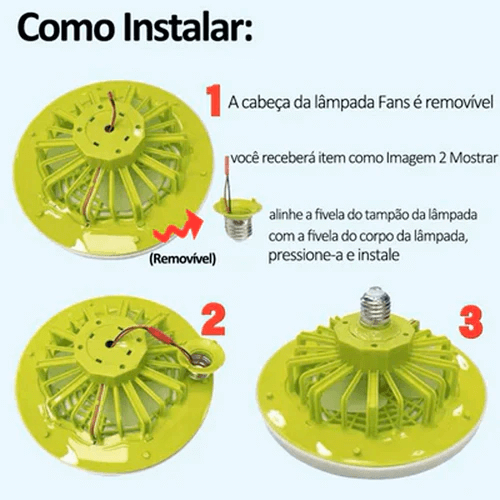 Como Instalar:

1 A cabeça da lâmpada Fans é removível

você receberá item como Imagem 2 Mostrar

alinhe a fivela do tampão da lâmpada com a fivela do corpo da lâmpada, pressione-a e instale

(Removível)

2

3