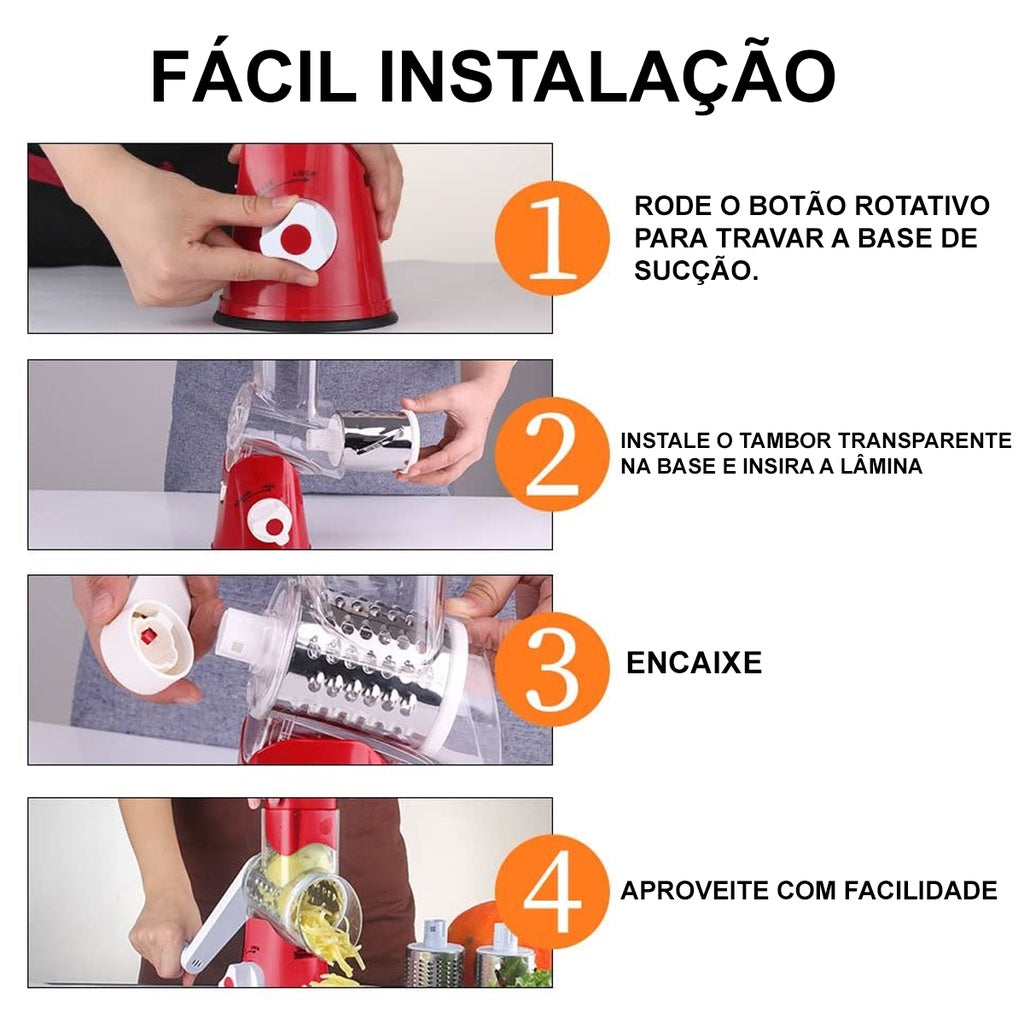 FÁCIL INSTALAÇÃO

1

RODE O BOTÃO ROTATIVO PARA TRAVAR A BASE DE SUCÇÃO.

2

INSTALE O TAMBOR TRANSPARENTE NA BASE E INSIRA A LÂMINA

3

ENCAIXE

4

APROVEITE COM FACILIDADE