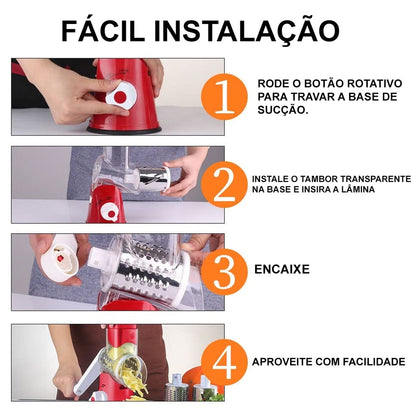 FÁCIL INSTALAÇÃO

1

RODE O BOTÃO ROTATIVO PARA TRAVAR A BASE DE SUCÇÃO.

2

INSTALE O TAMBOR TRANSPARENTE NA BASE E INSIRA A LÂMINA

3

ENCAIXE

4

APROVEITE COM FACILIDADE