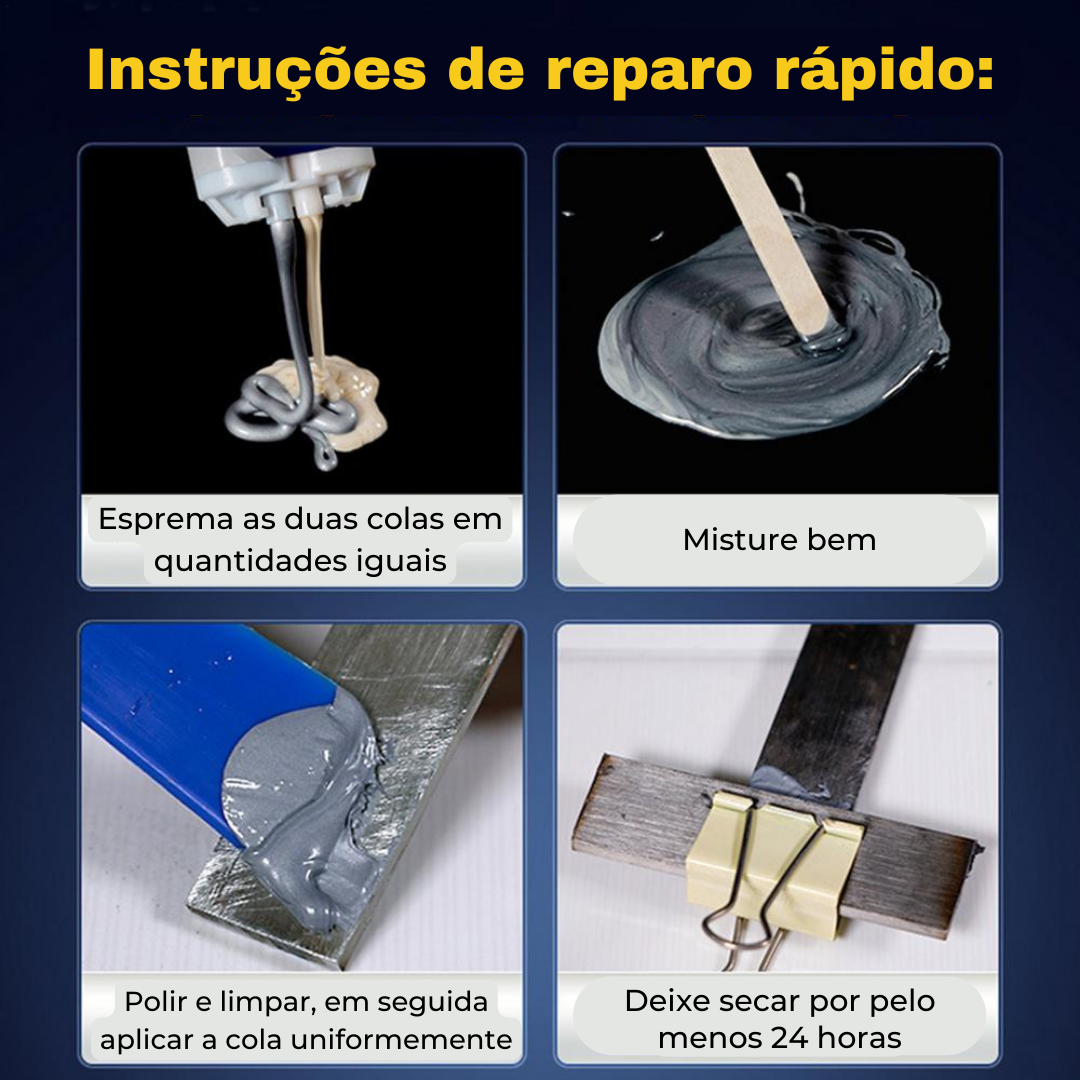 Instruções de reparo rápido:

Esprema as duas colas em quantidades iguais

Misture bem

Polir e limpar, em seguida aplicar a cola uniformemente

Deixe secar por pelo menos 24 horas